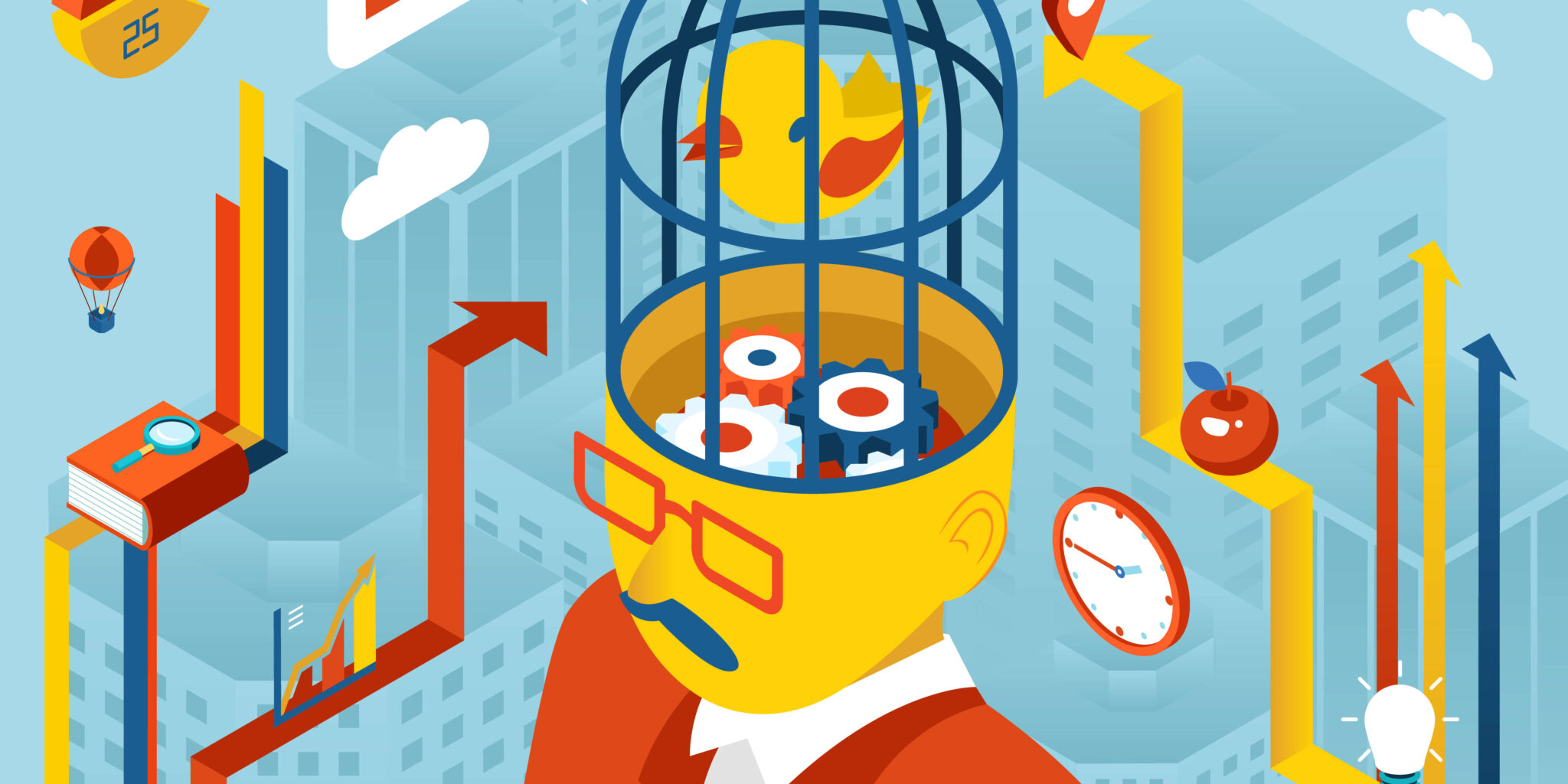 25